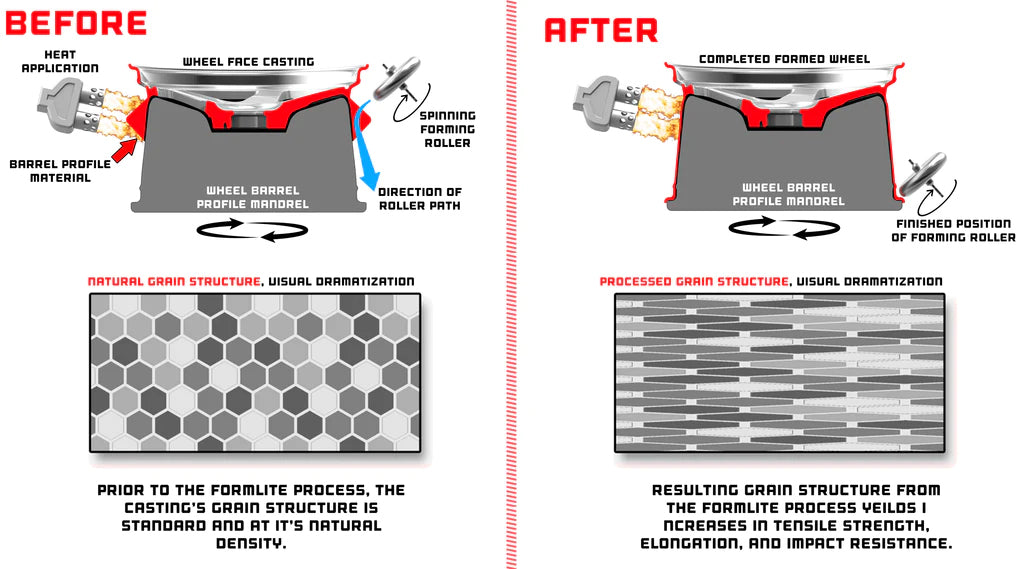 BEFORE

HEAT APPLICATION

WHEEL FACE CASTING

SPINNING FORMING ROLLER

BARREL PROFILE MATERIAL

WHEEL BARREL PROFILE MANDREL

DIRECTION OF ROLLER PATH

NATURAL GRAIN STRUCTURE, VISUAL DRAMATIZATION

PRIOR TO THE FORMLITE PROCESS, THE CASTING'S GRAIN STRUCTURE IS STANDARD AND AT IT'S NATURAL DENSITY.

AFTER

COMPLETED FORMED WHEEL

WHEEL BARREL PROFILE MANDREL

FINISHED POSITION OF FORMING ROLLER

PROCESSED GRAIN STRUCTURE, VISUAL DRAMATIZATION

RESULTING GRAIN STRUCTURE FROM THE FORMLITE PROCESS YEILDS I NCREASES IN TENSILE STRENGTH, ELONGATION, AND IMPACT RESISTANCE.