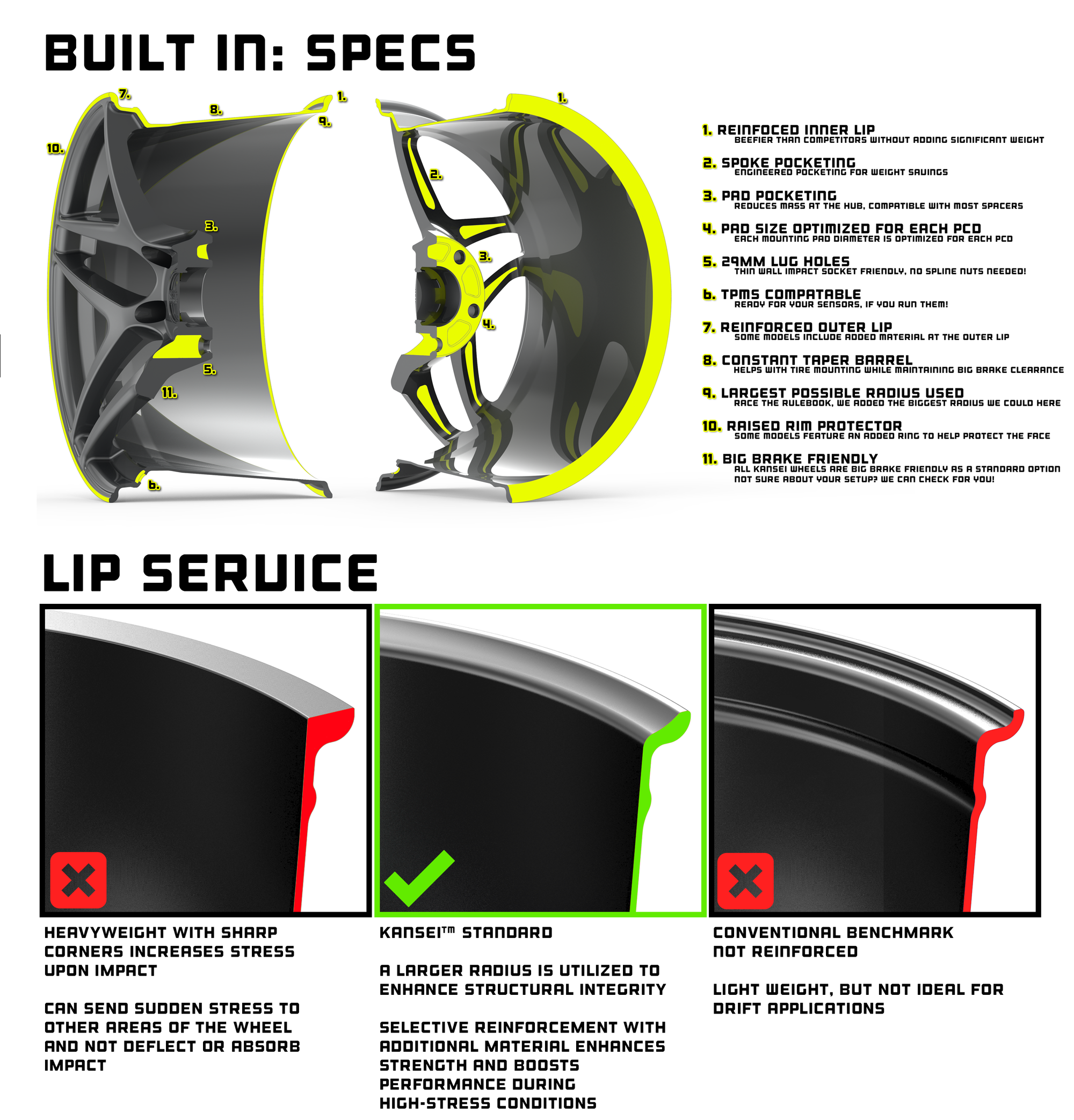 BUILT IN: SPECS

7.
8.
1.
9.
10.
3.
5.
11.
6.
1.
2.
3.
4.

1. REINFOCED INNER LIP
BEEFIER THAN COMPETITORS WITHOUT ADDING SIGNIFICANT WEIGHT

2. SPOKE POCKETING
ENGINEERED POCKETING FOR WEIGHT SAVINGS

3. PAD POCKETING
REDUCES MASS AT THE HUB, COMPATIBLE WITH MOST SPACERS

4. PAD SIZE OPTIMIZED FOR EACH PCD
EACH MOUNTING PAD DIAMETER IS OPTIMIZED FOR EACH PCD

5. 29MM LUG HOLES
THIN WALL IMPACT SOCKET FRIENDLY, NO SPLINE NUTS NEEDED!

6. TPMS COMPATABLE
READY FOR YOUR SENSORS, IF YOU RUN THEM!

7. REINFORCED OUTER LIP
SOME MODELS INCLUDE ADDED MATERIAL AT THE OUTER LIP

8. CONSTANT TAPER BARREL
HELPS WITH TIRE MOUNTING WHILE MAINTAINING BIG BRAKE CLEARANCE

9. LARGEST POSSIBLE RADIUS USED
RACE THE RULEBOOK, WE ADDED THE BIGGEST RADIUS WE COULD HERE

10. RAISED RIM PROTECTOR
SOME MODELS FEATURE AN ADDED RING TO HELP PROTECT THE FACE

11. BIG BRAKE FRIENDLY
ALL KANSEI WHEELS ARE BIG BRAKE FRIENDLY AS A STANDARD OPTION
NOT SURE ABOUT YOUR SETUP? WE CAN CHECK FOR YOU!

LIP SERVICE

HEAVYWEIGHT WITH SHARP CORNERS INCREASES STRESS UPON IMPACT

CAN SEND SUDDEN STRESS TO OTHER AREAS OF THE WHEEL AND NOT DEFLECT OR ABSORB IMPACT

KANSEI™ STANDARD

A LARGER RADIUS IS UTILIZED TO ENHANCE STRUCTURAL INTEGRITY

SELECTIVE REINFORCEMENT WITH ADDITIONAL MATERIAL ENHANCES STRENGTH AND BOOSTS PERFORMANCE DURING HIGH-STRESS CONDITIONS

CONVENTIONAL BENCHMARK
NOT REINFORCED

LIGHT WEIGHT, BUT NOT IDEAL FOR DRIFT APPLICATIONS